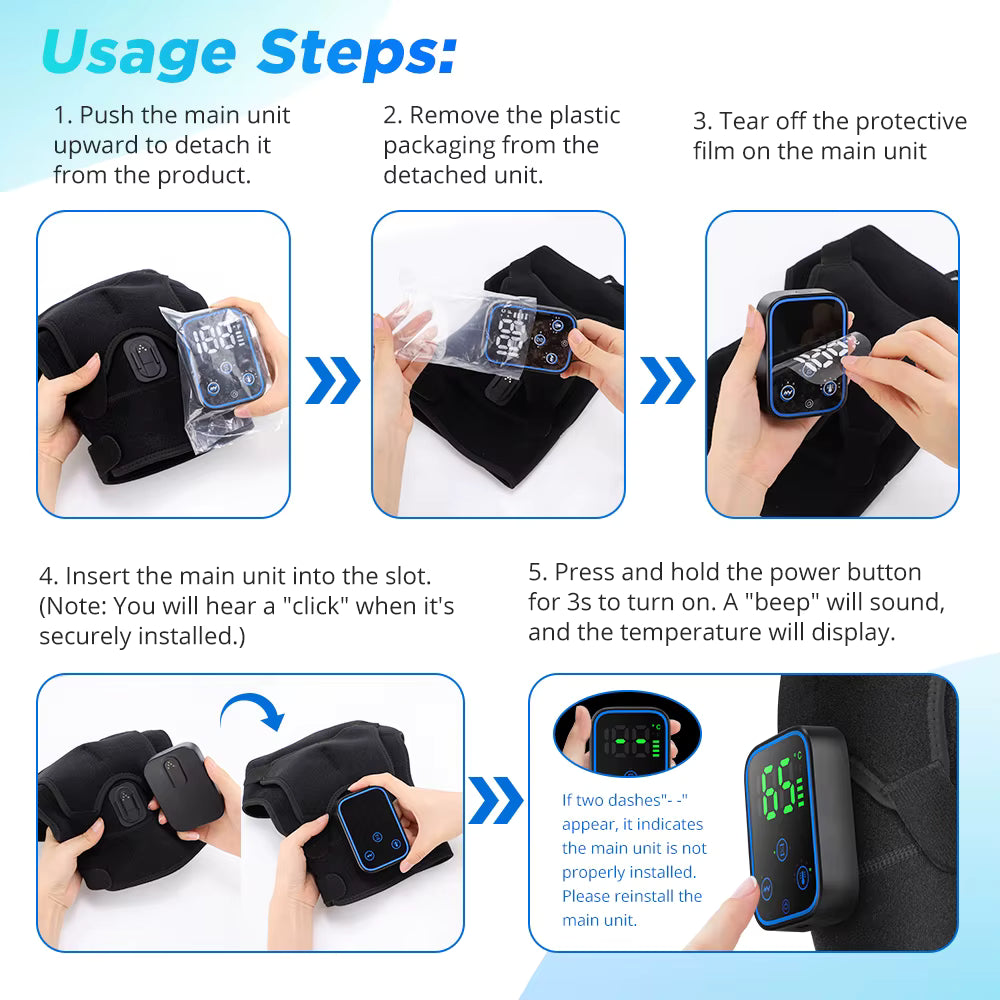 Usage Steps:

1. Push the main unit upward to detach it from the product.

2. Remove the plastic packaging from the detached unit.

3. Tear off the protective film on the main unit

4. Insert the main unit into the slot. (Note: You will hear a "click" when it's securely installed.)

5. Press and hold the power button for 3s to turn on. A "beep" will sound, and the temperature will display.

If two dashes"- -" appear, it indicates the main unit is not properly installed. Please reinstall the main unit.

65 °C